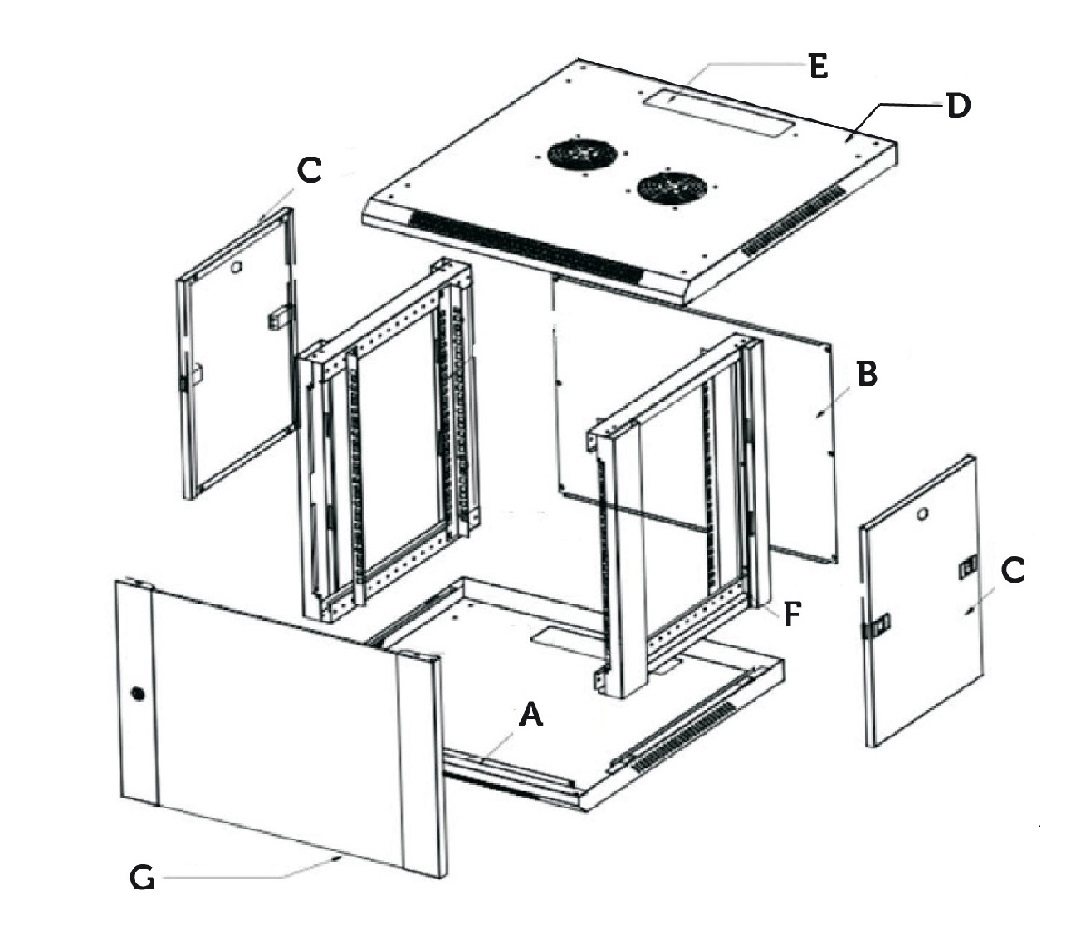 E
D
C
B
C
F
A
G